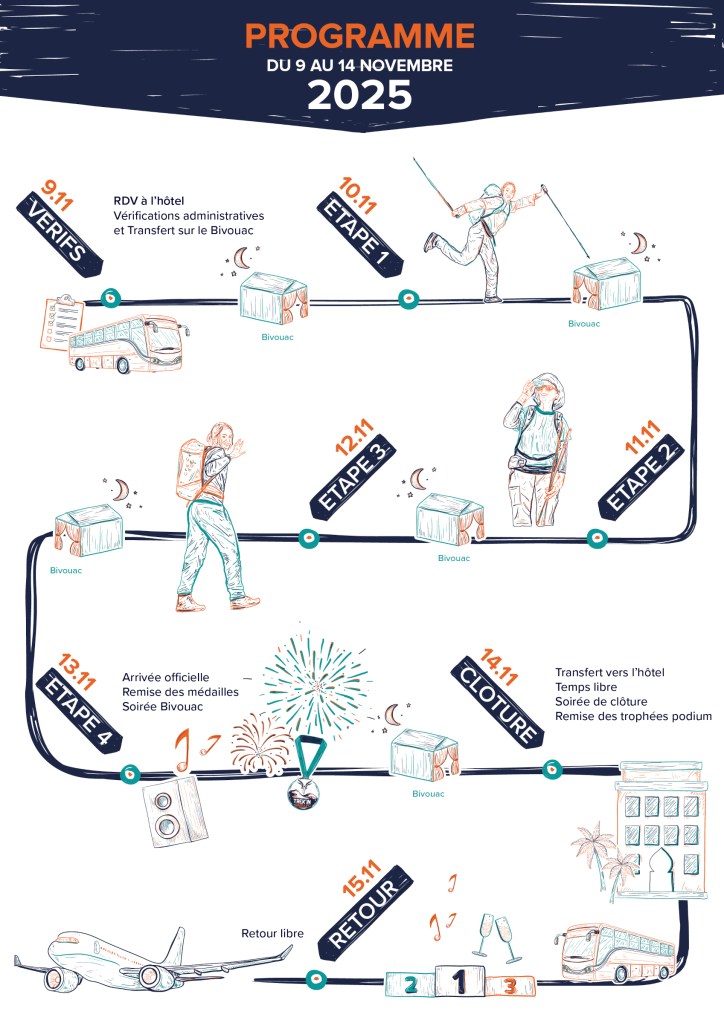 PROGRAMME
DU 9 AU 14 NOVEMBRE
2025

9.11
VERIFS

RDV à l'hôtel
Vérifications administratives
et Transfert sur le Bivouac

Bivouac

10.11
ETAPE 1

Bivouac

11.11
ETAPE 2

Bivouac

12.11
ETAPE 3

Bivouac

13.11
ETAPE 4

Arrivée officielle
Remise des médailles
Soirée Bivouac

Bivouac

14.11
CLOTURE

Transfert vers l'hôtel
Temps libre
Soirée de clôture
Remise des trophées podium

15.11
RETOUR

Retour libre

2
1
3